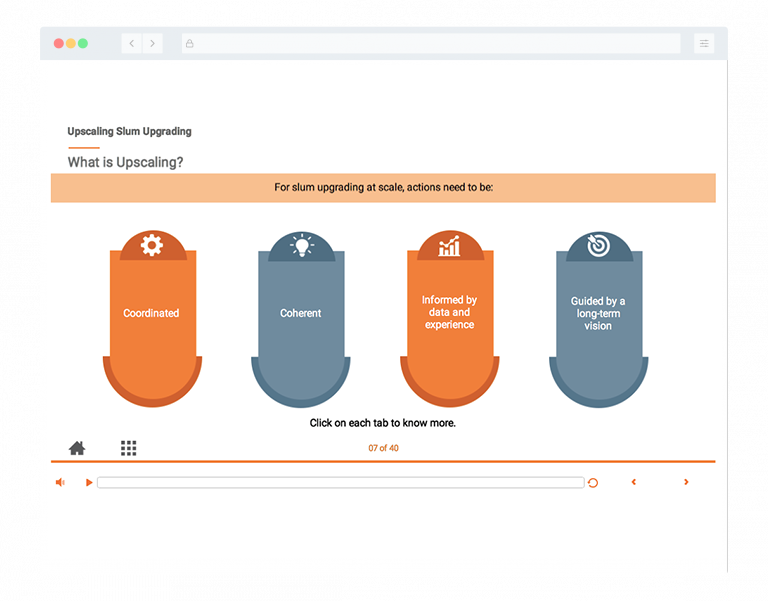 Upscaling Slum Upgrading

What is Upscaling?

For slum upgrading at scale, actions need to be:

Coordinated

Coherent

Informed by data and experience

Guided by a long-term vision

Click on each tab to know more.

07 of 40